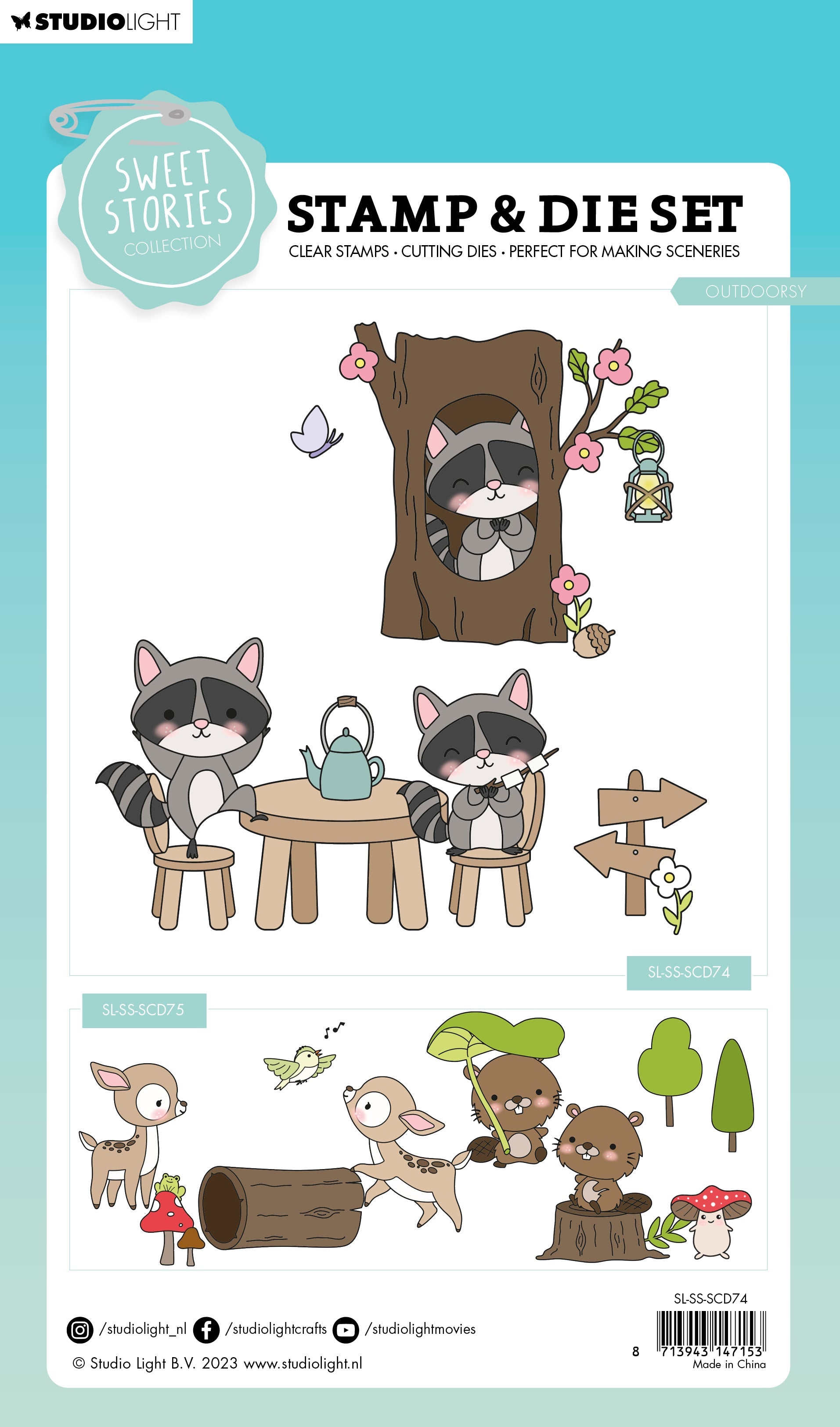 STUDIOLIGHT

SWEET STORIES COLLECTION

STAMP & DIE SET
CLEAR STAMPS • CUTTING DIES • PERFECT FOR MAKING SCENERIES

OUTDOORSY

SL-SS-SCD74

SL-SS-SCD75

/studiolight_nl /studiolightcrafts /studiolightmovies

© Studio Light B.V. 2023 www.studiolight.nl

SL-SS-SCD74
8 713943 147153
Made in China