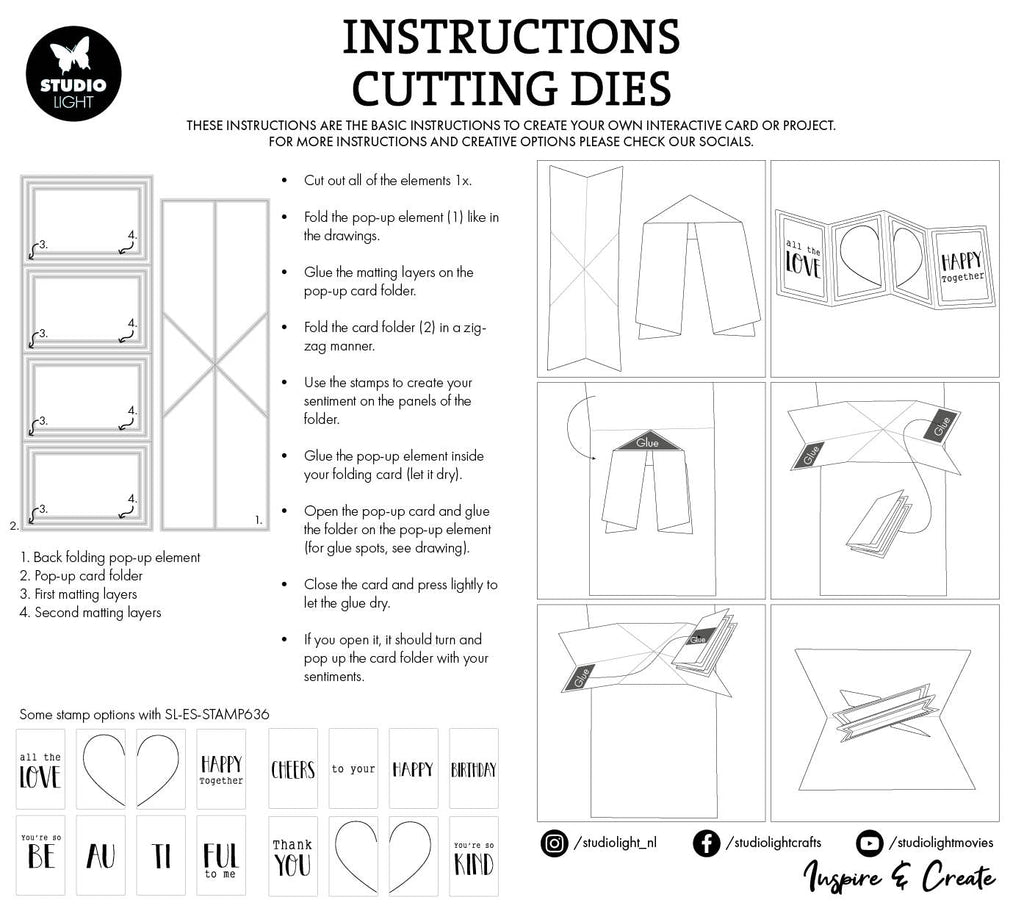 STUDIO LIGHT

INSTRUCTIONS
CUTTING DIES

THESE INSTRUCTIONS ARE THE BASIC INSTRUCTIONS TO CREATE YOUR OWN INTERACTIVE CARD OR PROJECT. FOR MORE INSTRUCTIONS AND CREATIVE OPTIONS PLEASE CHECK OUR SOCIALS.

3. 4.
3. 4.
3. 4.
3. 4.
2. 1.

1. Back folding pop-up element
2. Pop-up card folder
3. First matting layers
4. Second matting layers

• Cut out all of the elements 1x.

• Fold the pop-up element (1) like in the drawings.

• Glue the matting layers on the pop-up card folder.

• Fold the card folder (2) in a zig-zag manner.

• Use the stamps to create your sentiment on the panels of the folder.

• Glue the pop-up element inside your folding card (let it dry).

• Open the pop-up card and glue the folder on the pop-up element (for glue spots, see drawing).

• Close the card and press lightly to let the glue dry.

• If you open it, it should turn and pop up the card folder with your sentiments.

all the LOVE
HAPPY Together

Glue
Glue
Glue
Glue
Glue

Some stamp options with SL-ES-STAMP636

all the LOVE
HAPPY Together
CHEERS
to your
HAPPY
BIRTHDAY
You're so BE
AU
TI
FUL to me
Thank YOU
You're so KIND

/studiolight_nl
/studiolightcrafts
/studiolightmovies

Inspire & Create