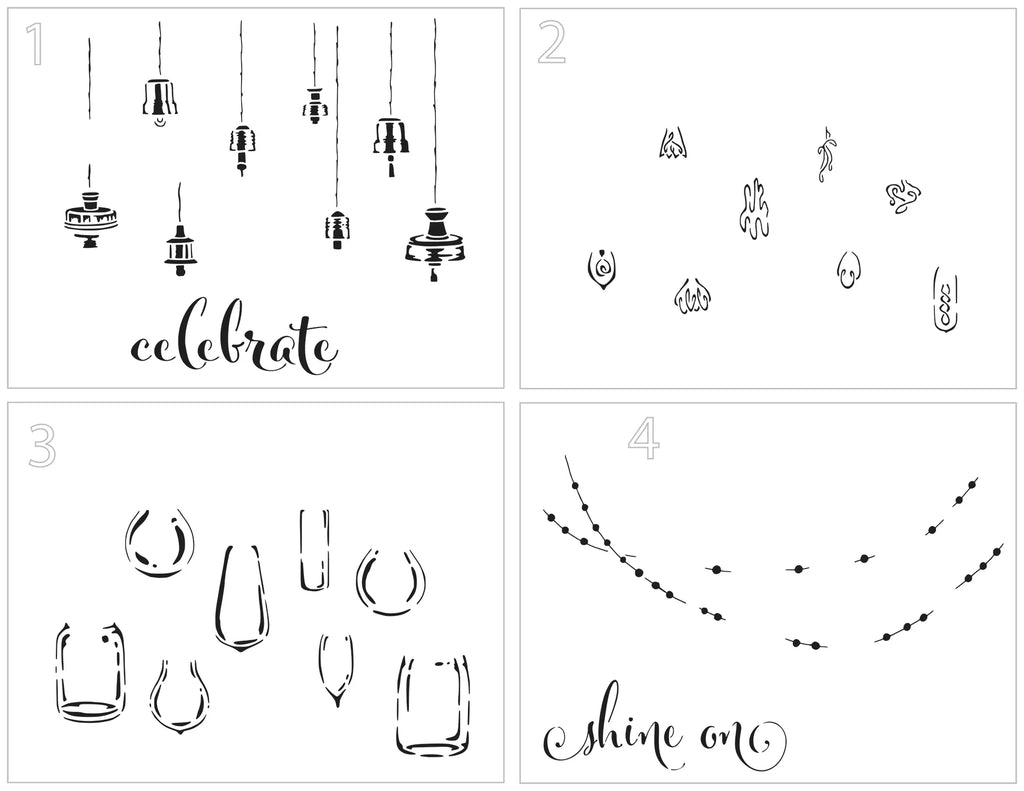 1

celebrate

2

3

4

shine on