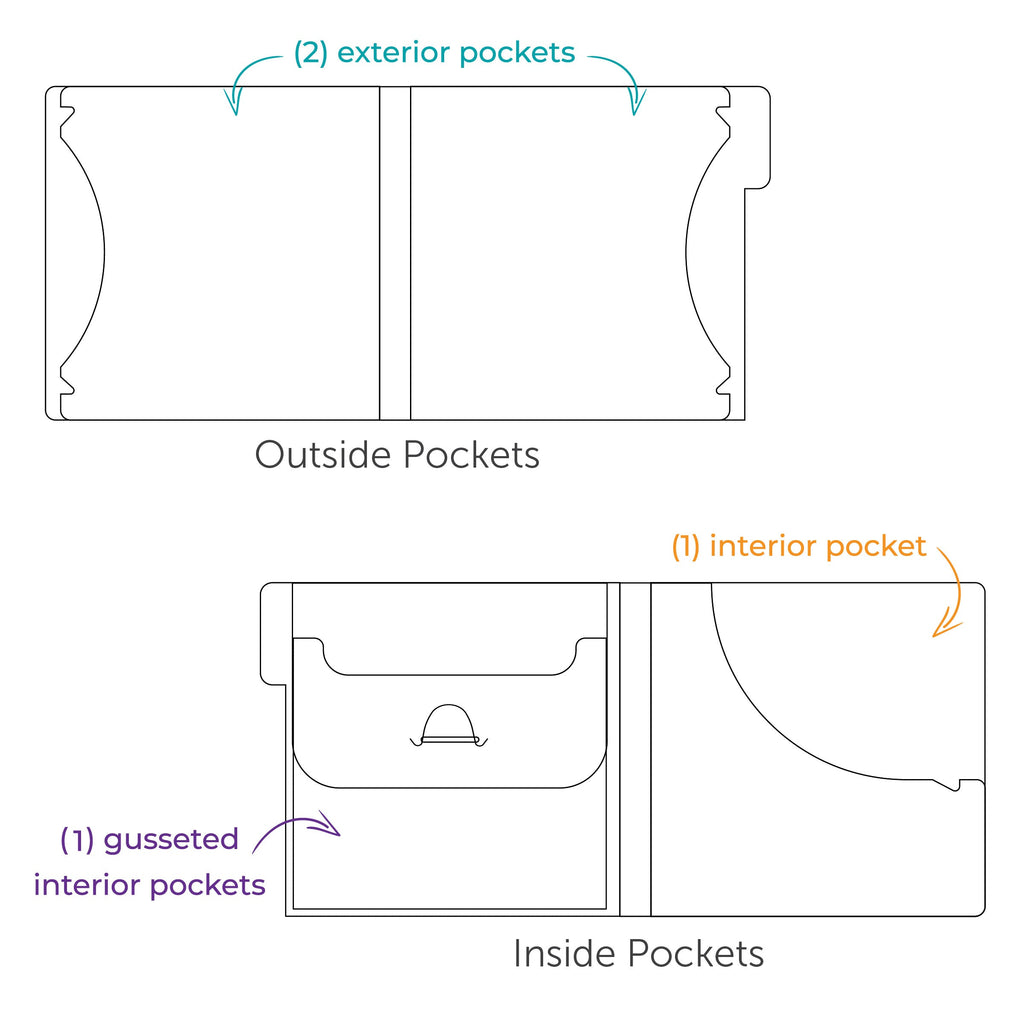 (2) exterior pockets

Outside Pockets

(1) interior pocket

(1) gusseted interior pockets

Inside Pockets