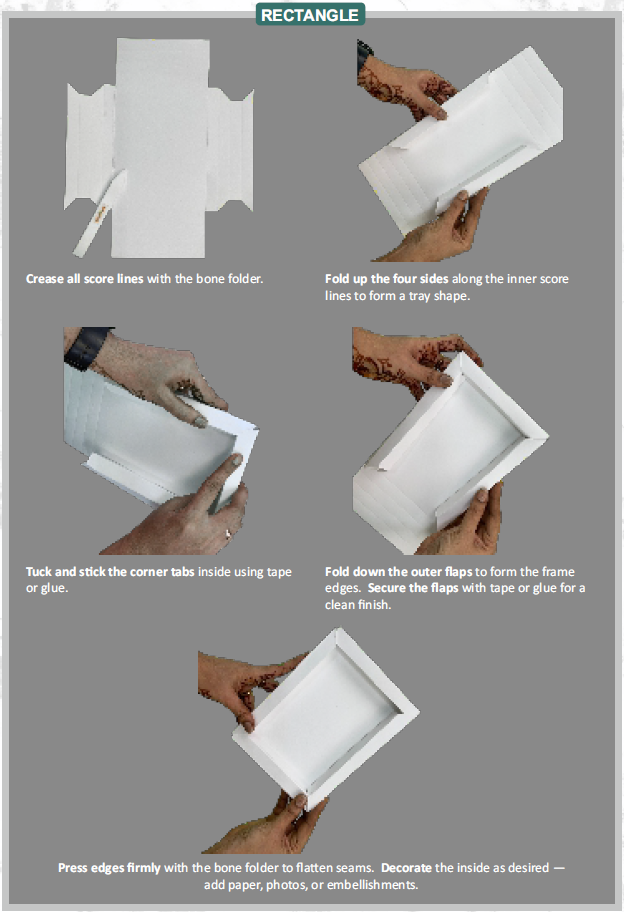 RECTANGLE

Crease all score lines with the bone folder.

Fold up the four sides along the inner score lines to form a tray shape.

Tuck and stick the corner tabs inside using tape or glue.

Fold down the outer flaps to form the frame edges. Secure the flaps with tape or glue for a clean finish.

Press edges firmly with the bone folder to flatten seams. Decorate the inside as desired — add paper, photos, or embellishments.