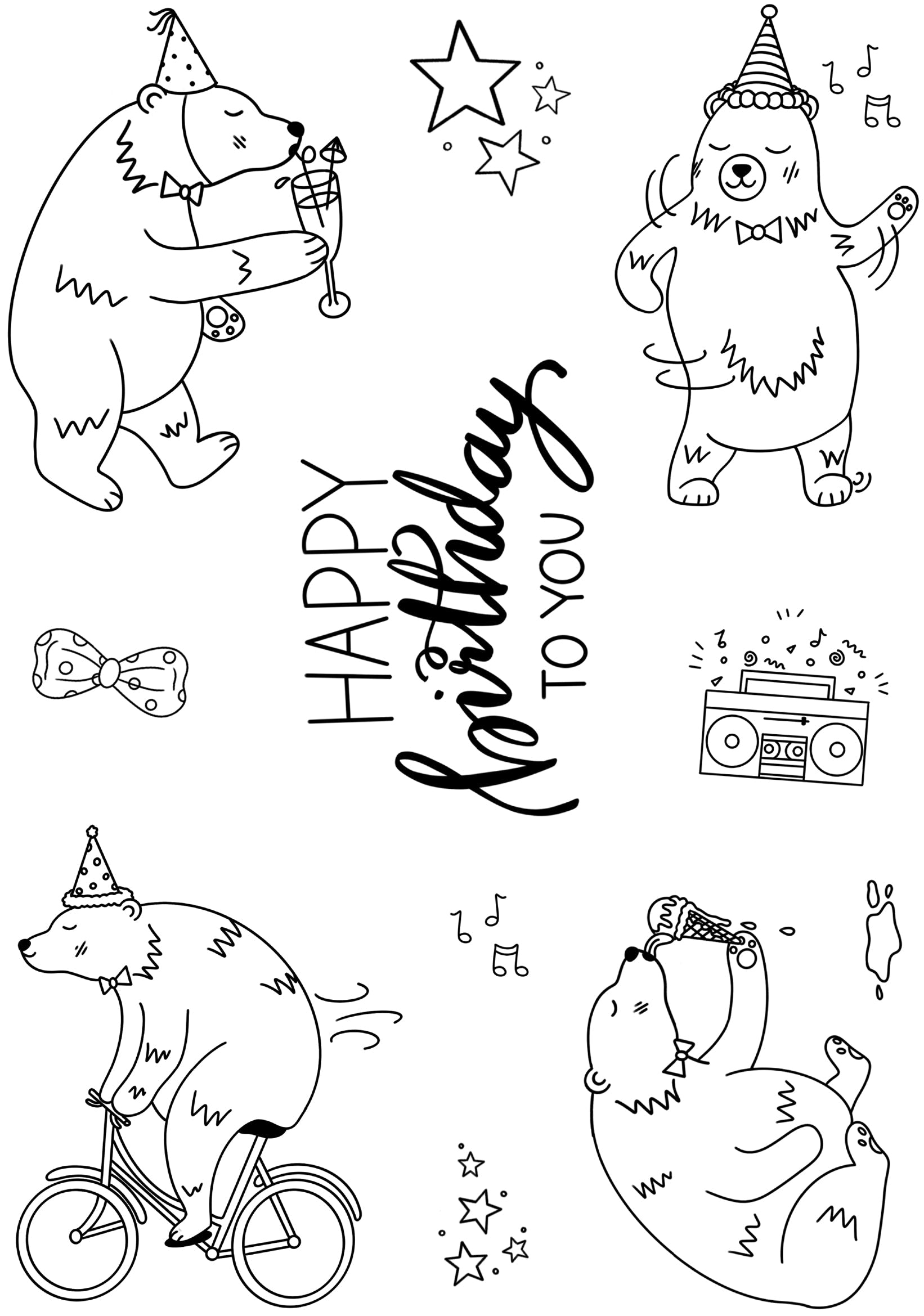 HAPPY
birthday
TO YOU